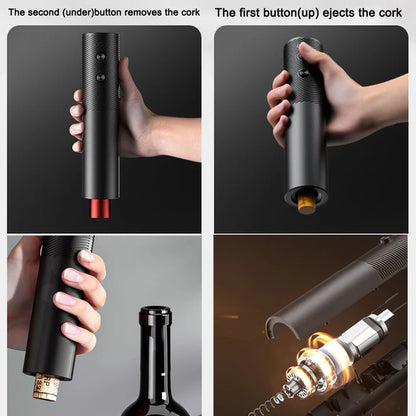 The second (under)button removes the cork

The first button(up) ejects the cork